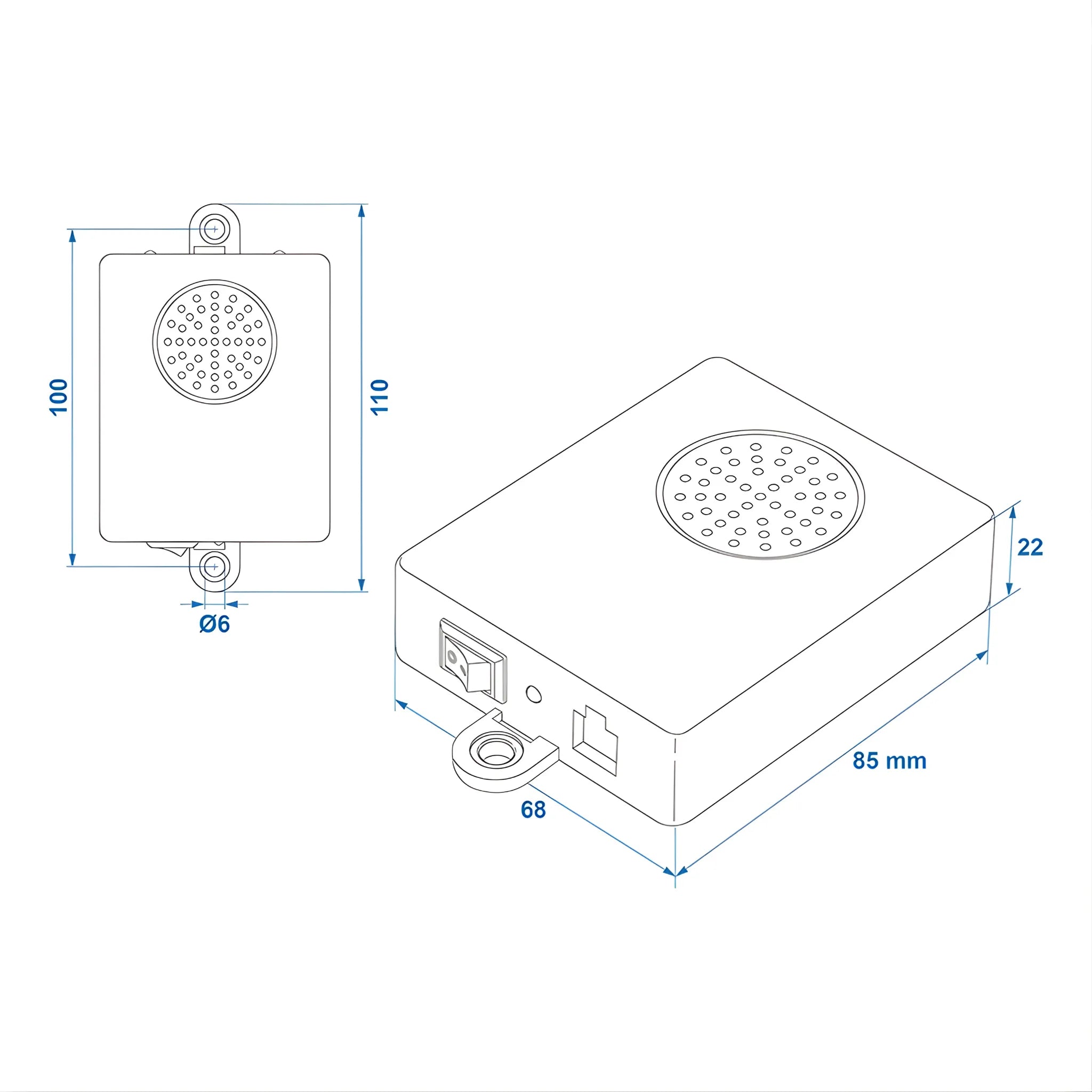 100

110

Ø6

22

85 mm

68